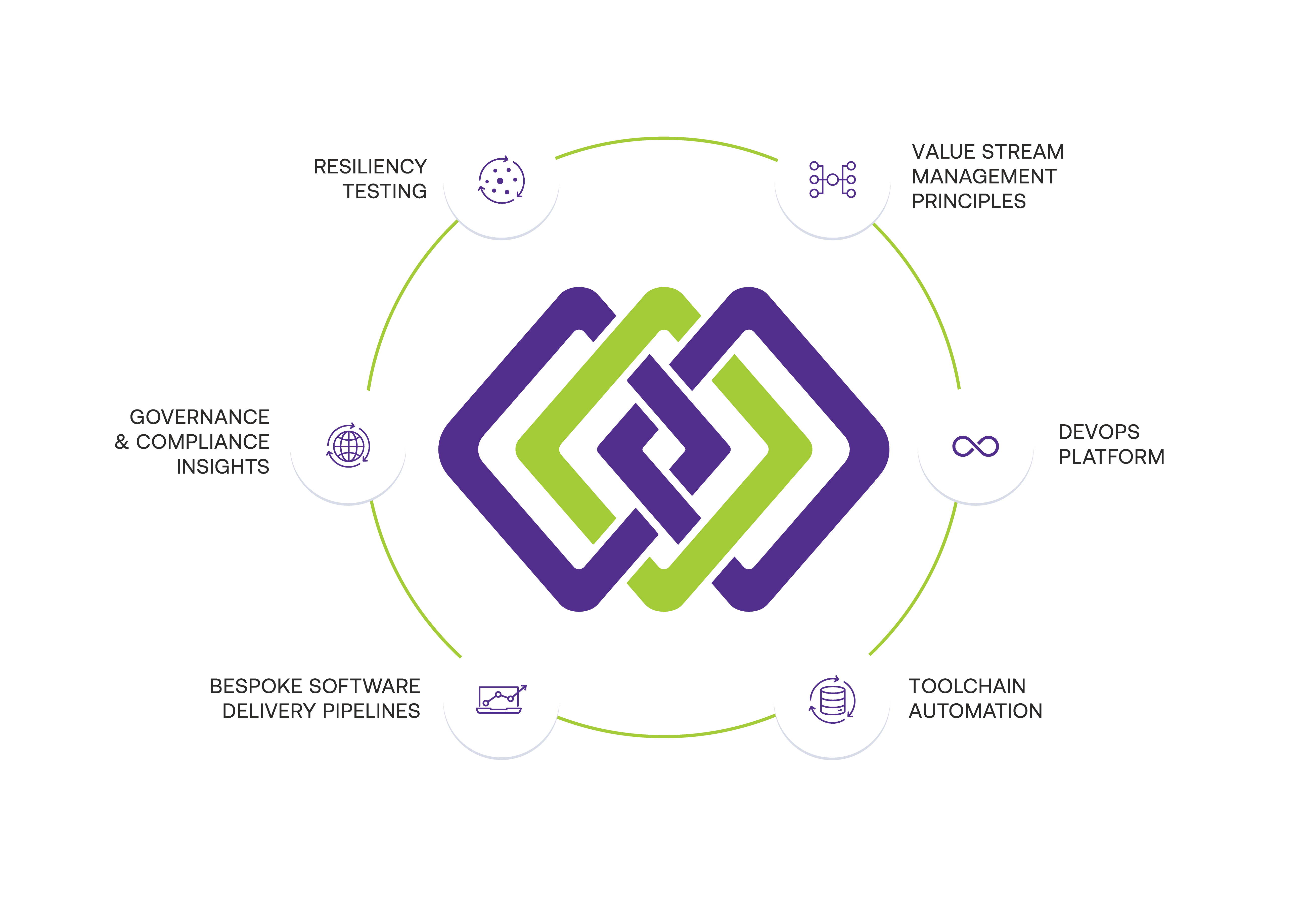 RESILIENCY TESTING

VALUE STREAM MANAGEMENT PRINCIPLES

GOVERNANCE & COMPLIANCE INSIGHTS

DEVOPS PLATFORM

BESPOKE SOFTWARE DELIVERY PIPELINES

TOOLCHAIN AUTOMATION